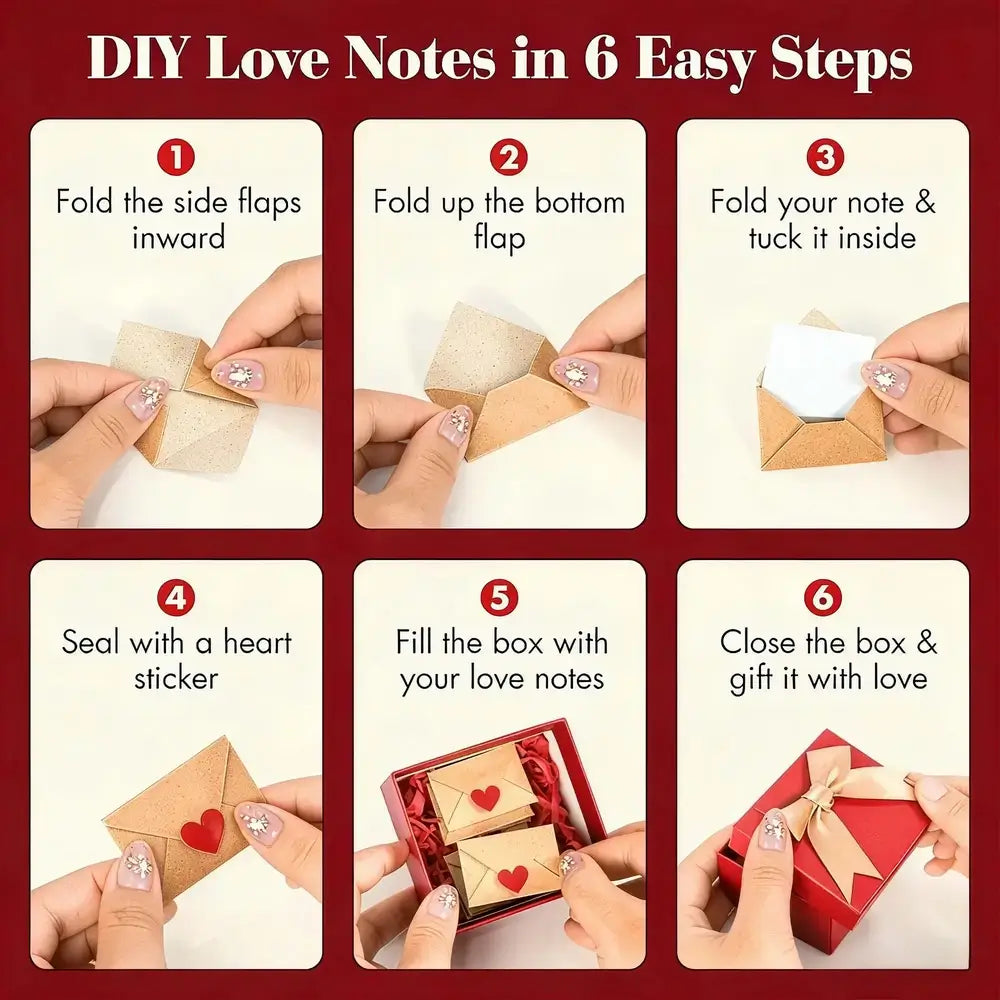 DIY Love Notes in 6 Easy Steps

1
Fold the side flaps inward

2
Fold up the bottom flap

3
Fold your note & tuck it inside

4
Seal with a heart sticker

5
Fill the box with your love notes

6
Close the box & gift it with love