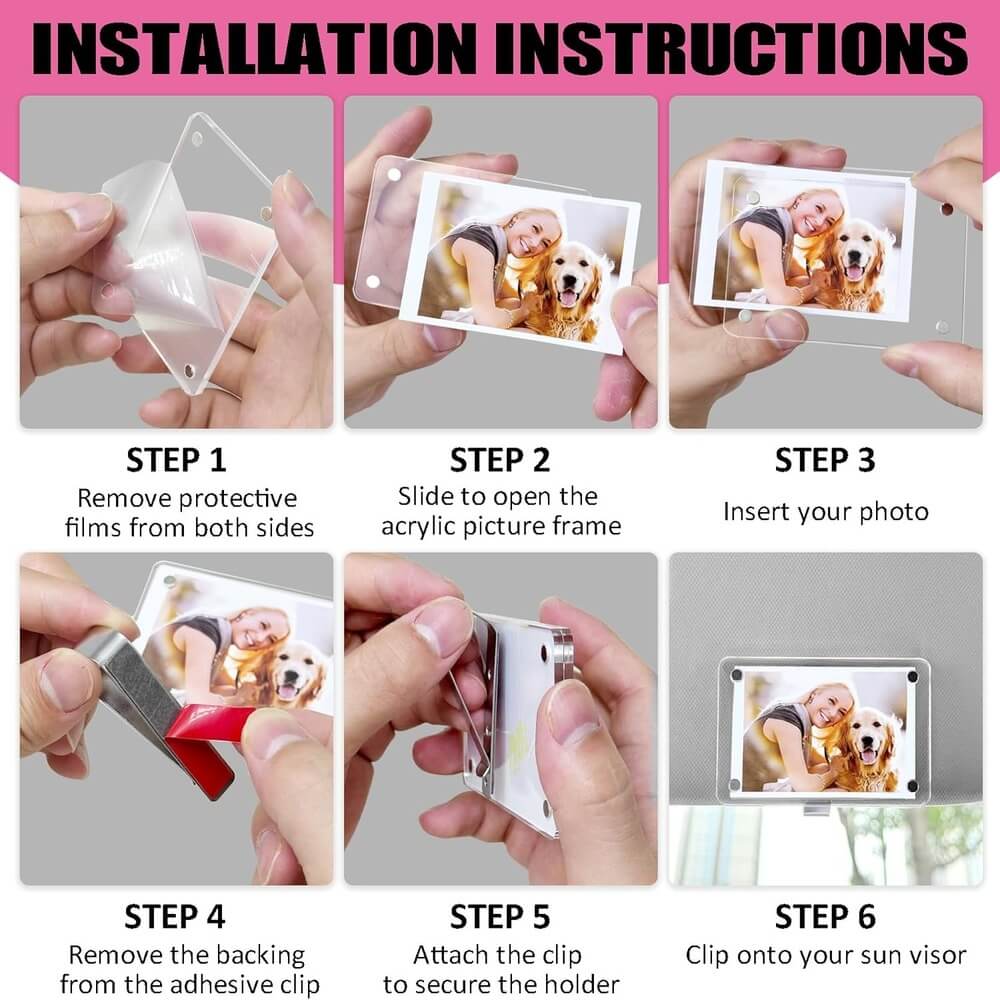 INSTALLATION INSTRUCTIONS

STEP 1
Remove protective films from both sides

STEP 2
Slide to open the acrylic picture frame

STEP 3
Insert your photo

STEP 4
Remove the backing from the adhesive clip

STEP 5
Attach the clip to secure the holder

STEP 6
Clip onto your sun visor